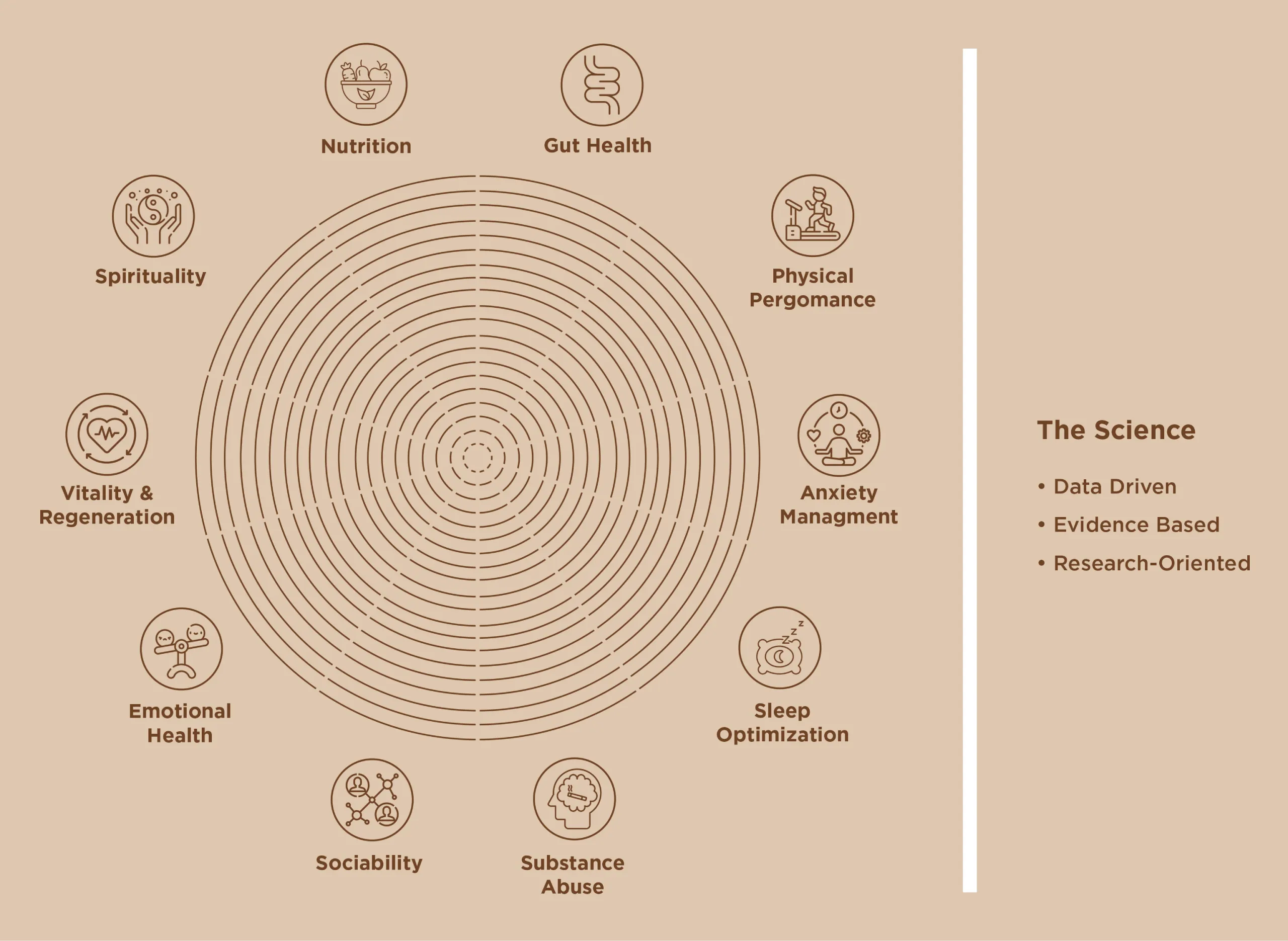 Nutrition

Gut Health

Physical Pergomance

Anxiety Managment

Sleep Optimization

Substance Abuse

Sociability

Emotional Health

Vitality & Regeneration

Spirituality

The Science

• Data Driven
• Evidence Based
• Research-Oriented